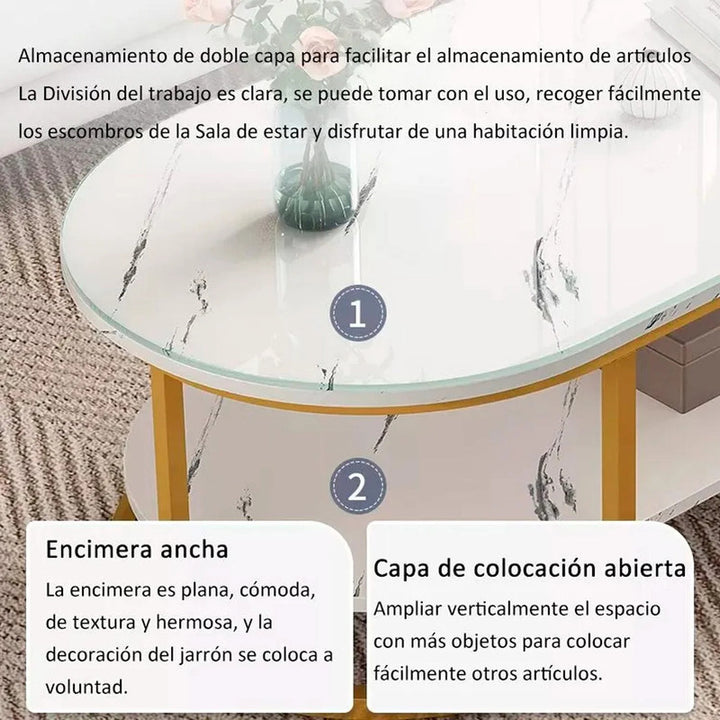 Almacenamiento de doble capa para facilitar el almacenamiento de artículos
La División del trabajo es clara, se puede tomar con el uso, recoger fácilmente los escombros de la Sala de estar y disfrutar de una habitación limpia.

1

2

Encimera ancha

La encimera es plana, cómoda, de textura y hermosa, y la decoración del jarrón se coloca a voluntad.

Capa de colocación abierta

Ampliar verticalmente el espacio con más objetos para colocar fácilmente otros artículos.